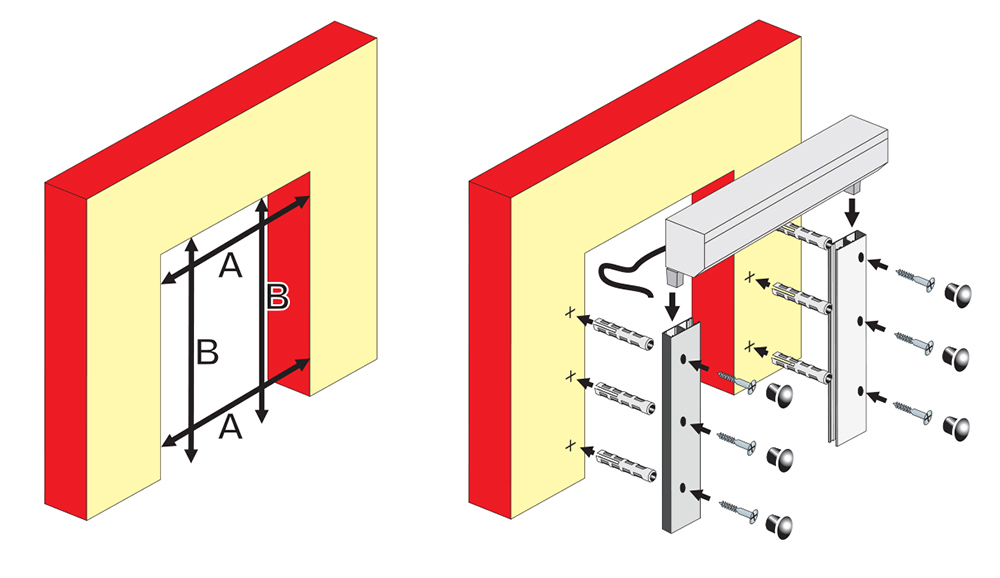 A
B
B
A